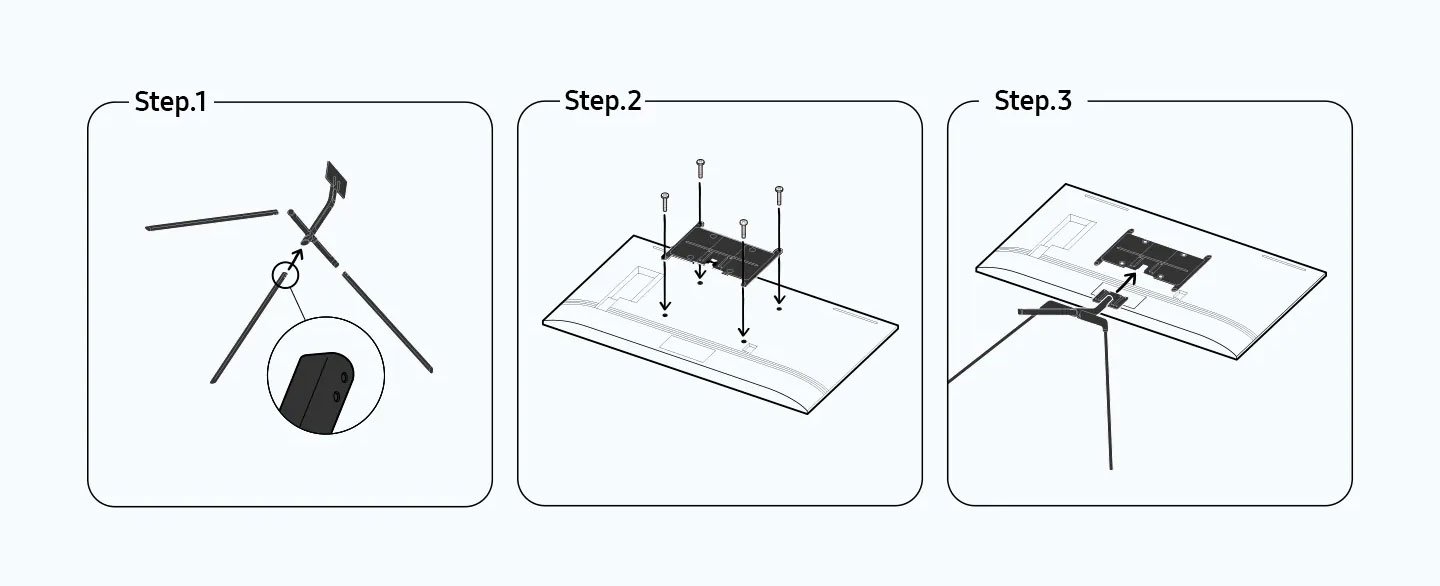 Step.1

Step.2

Step.3