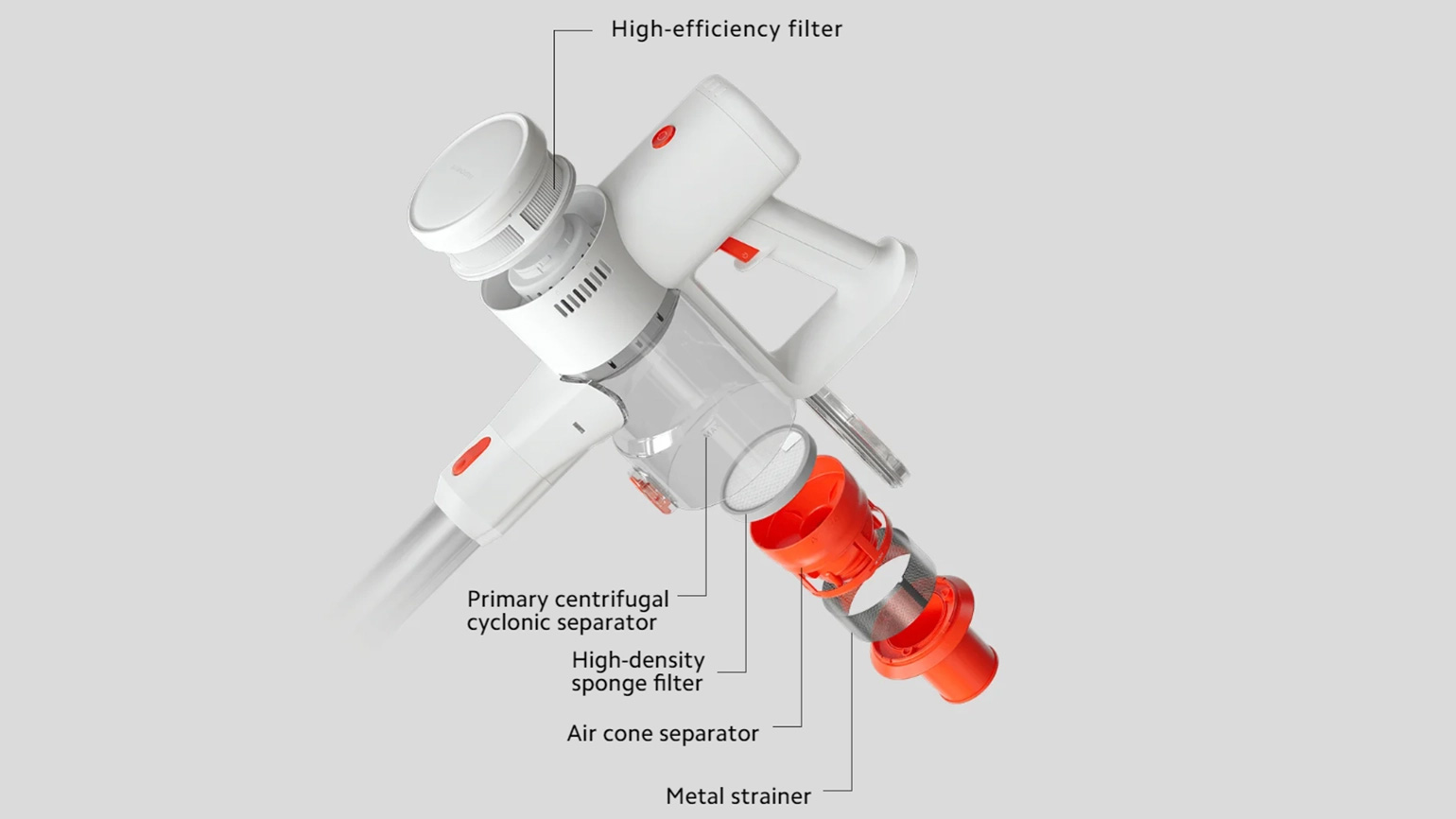 High-efficiency filter

Primary centrifugal cyclonic separator

High-density sponge filter

Air cone separator

Metal strainer